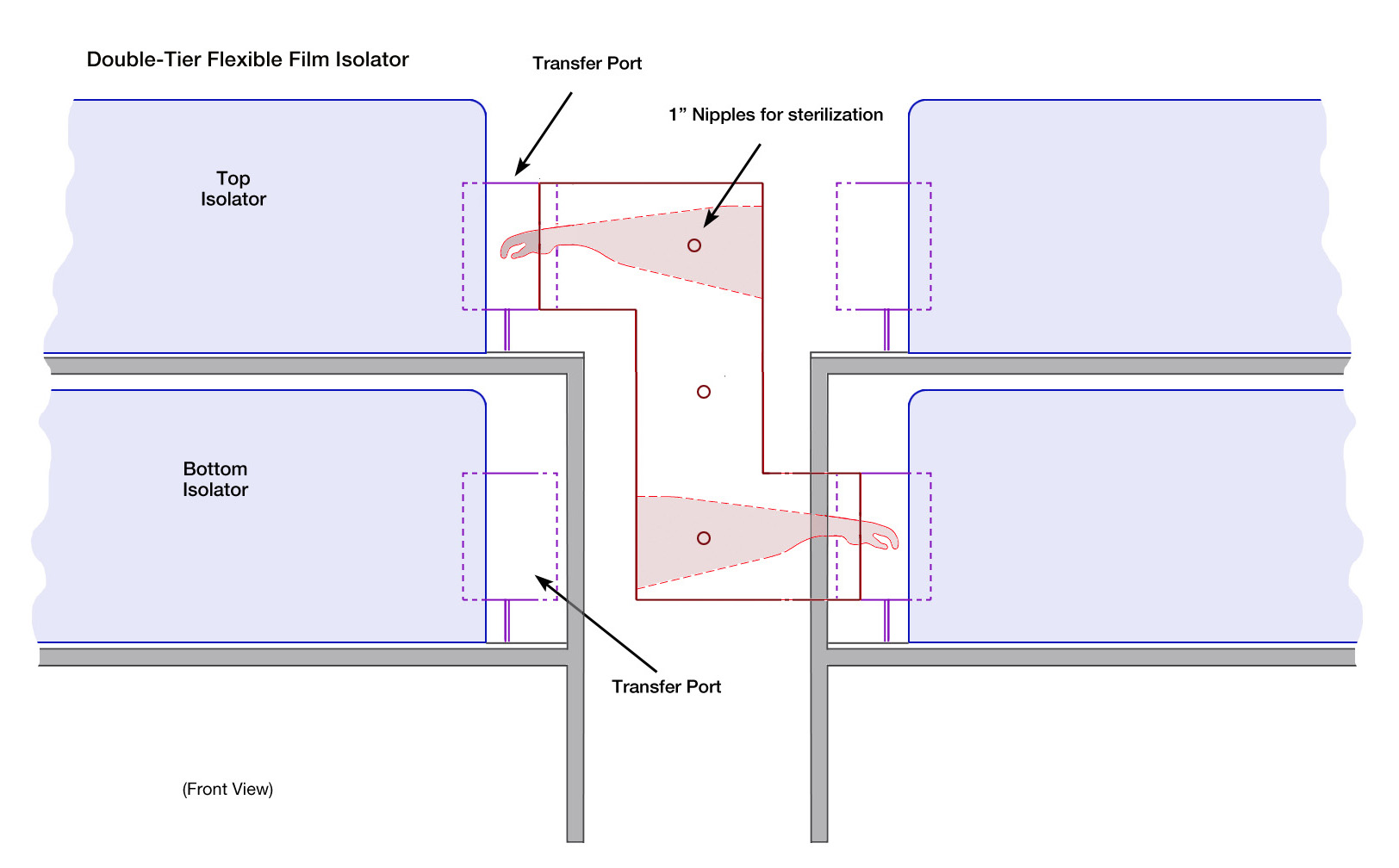 Double-Tier Flexible Film Isolator

Transfer Port

1” Nipples for sterilization

Top Isolator

Bottom Isolator

Transfer Port

(Front View)